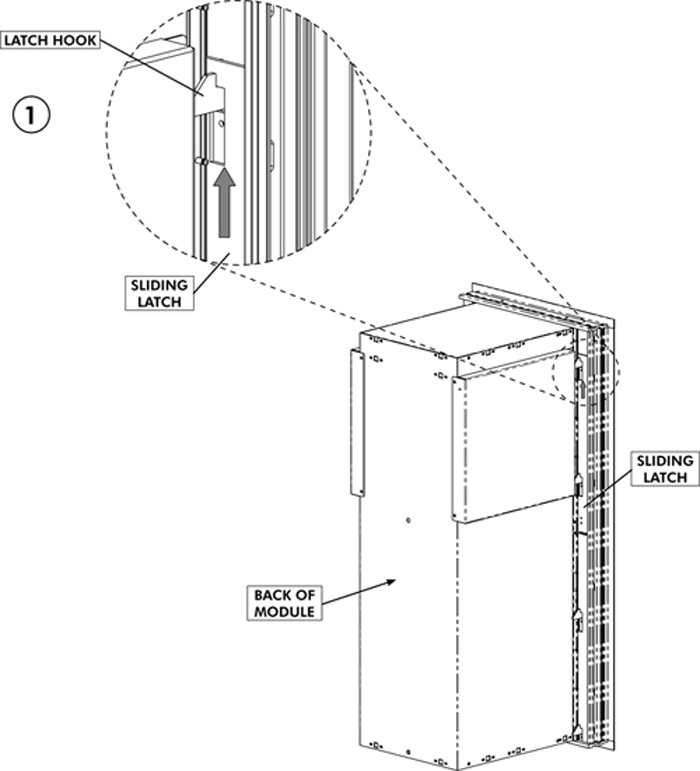 LATCH HOOK

1

SLIDING LATCH

SLIDING LATCH

BACK OF MODULE