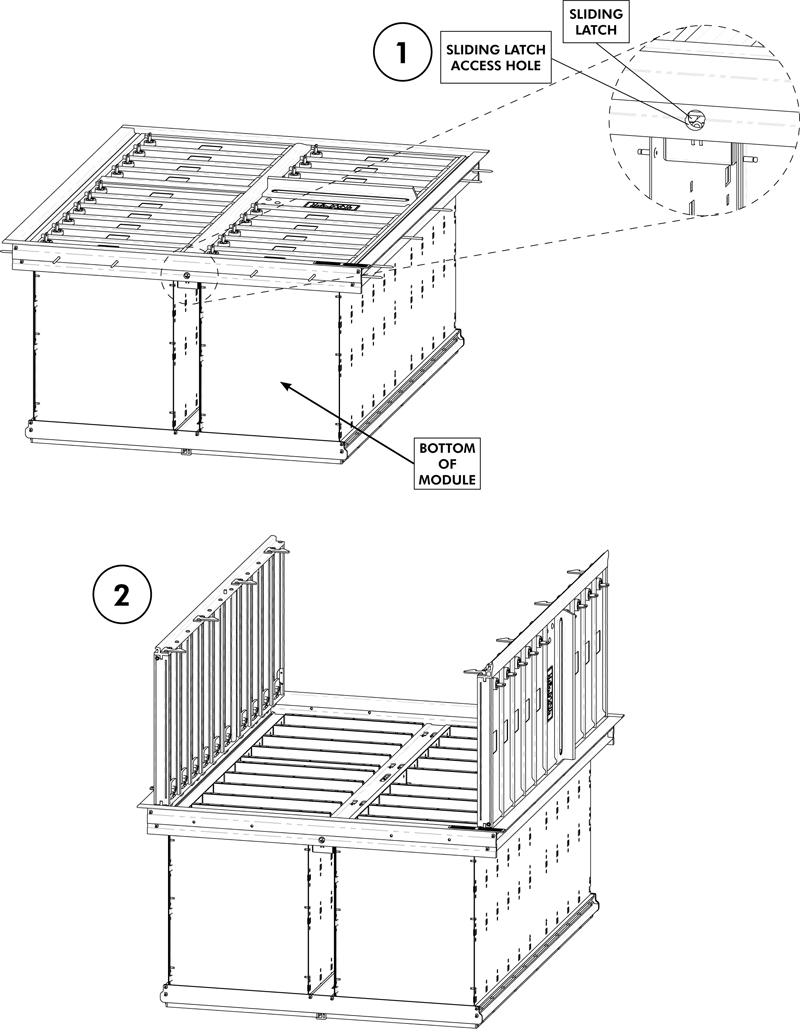 1

SLIDING LATCH ACCESS HOLE

SLIDING LATCH

BOTTOM OF MODULE

2