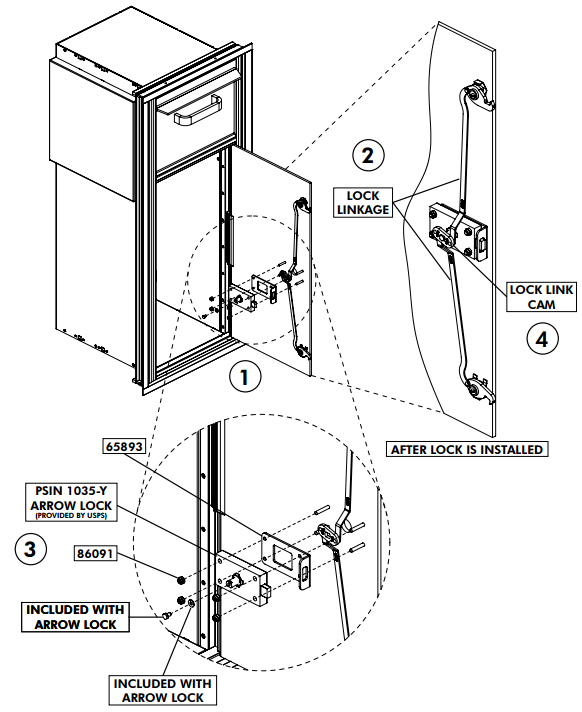 2

LOCK LINKAGE

LOCK LINK CAM

4

1

AFTER LOCK IS INSTALLED

65893

PSIN 1035-Y ARROW LOCK (PROVIDED BY USPS)

3

86091

INCLUDED WITH ARROW LOCK

INCLUDED WITH ARROW LOCK