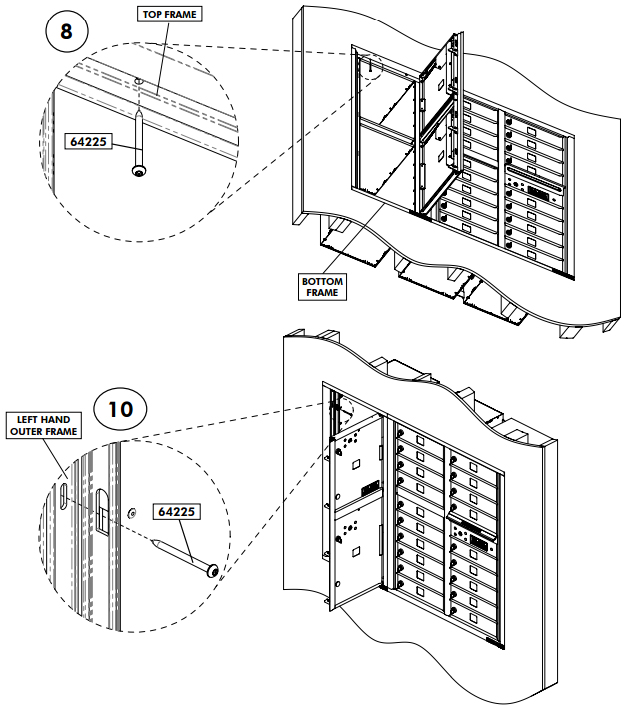 8

TOP FRAME

64225

BOTTOM FRAME

10

LEFT HAND OUTER FRAME

64225