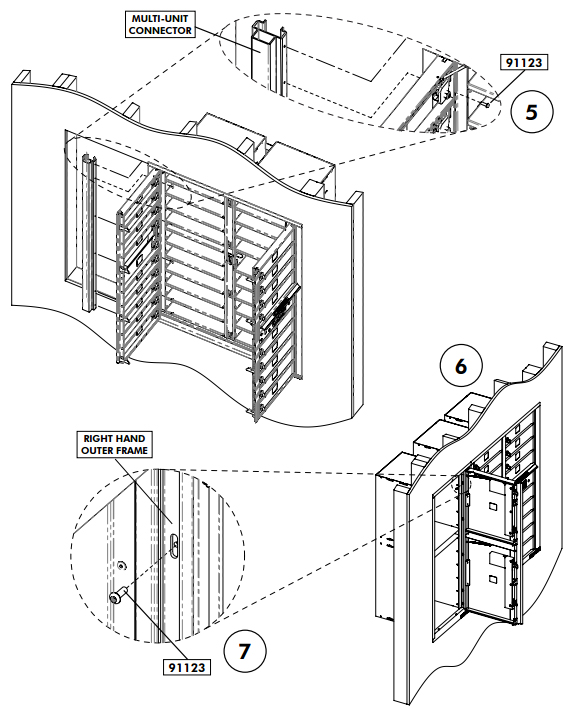 MULTI-UNIT CONNECTOR

91123

5

6

RIGHT HAND OUTER FRAME

91123

7