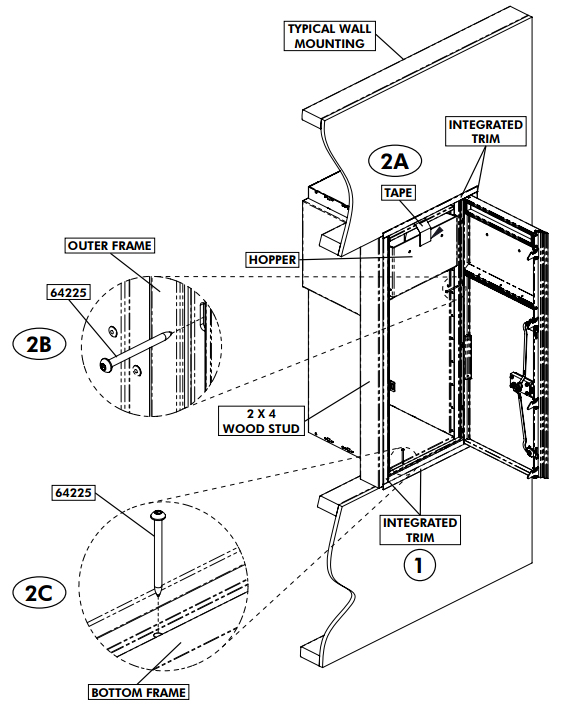 TYPICAL WALL MOUNTING

INTEGRATED TRIM

2A

TAPE

OUTER FRAME

HOPPER

64225

2B

2 X 4 WOOD STUD

64225

INTEGRATED TRIM

1

2C

BOTTOM FRAME