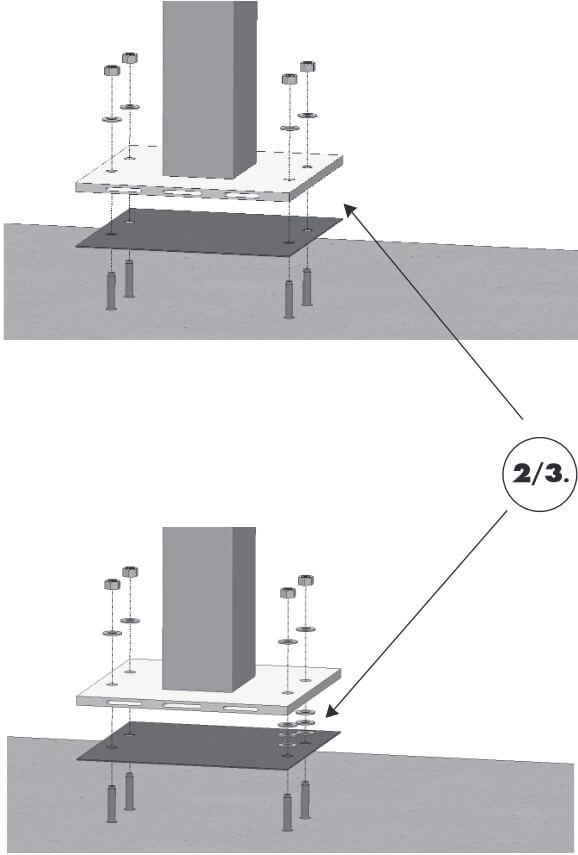 2/3.