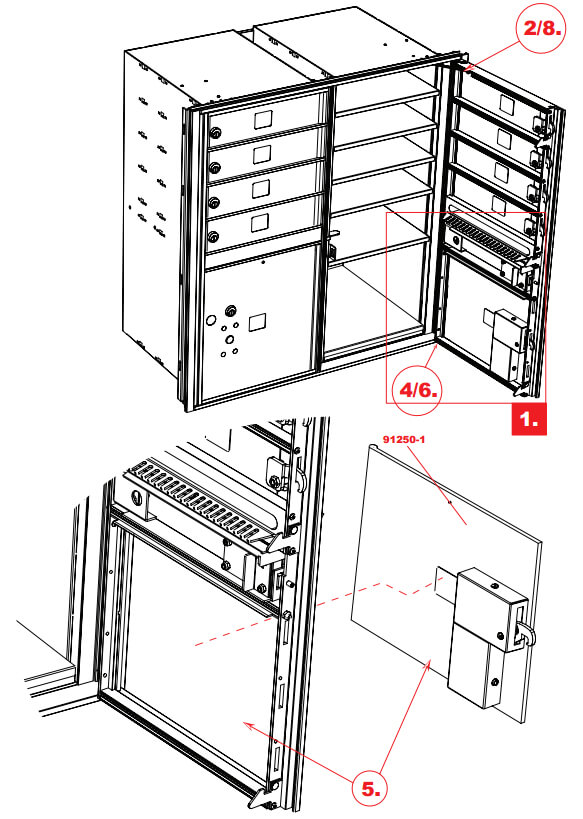 2/8.

4/6.

1.

91250-1

5.