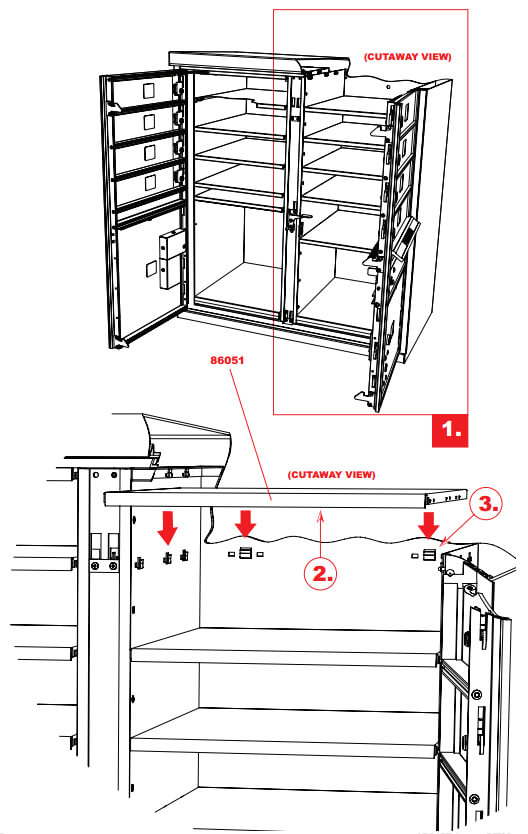 (CUTAWAY VIEW)

86051

1.

(CUTAWAY VIEW)

3.

2.