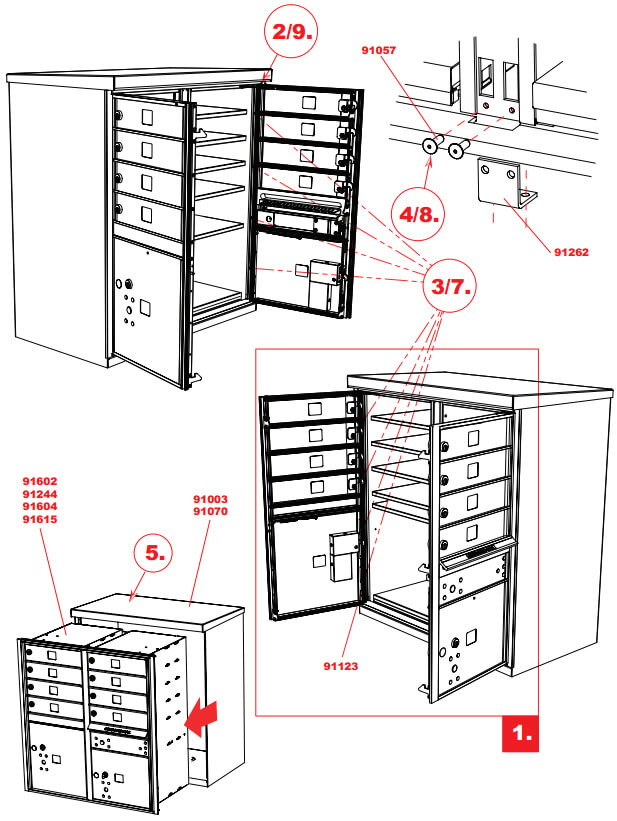 2/9.

91057

4/8.

91262

3/7.

91602
91244
91604
91615

91003
91070

5.

91123

1.