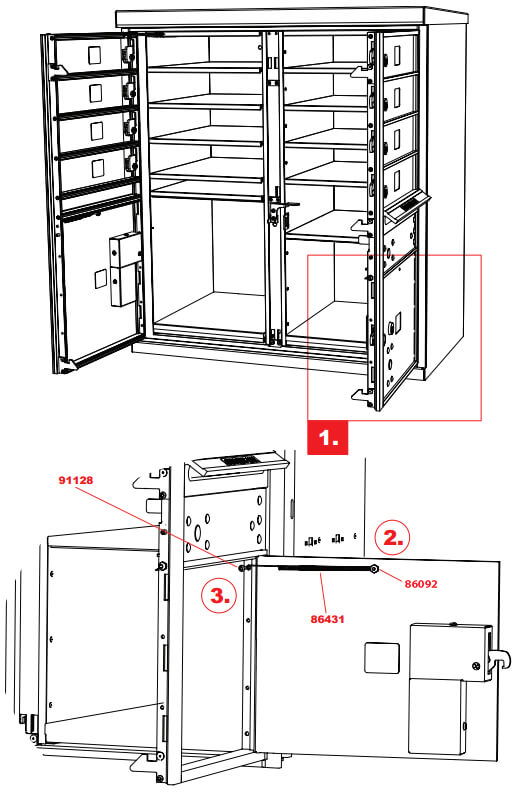 1.

91128

2.

3.

86092

86431