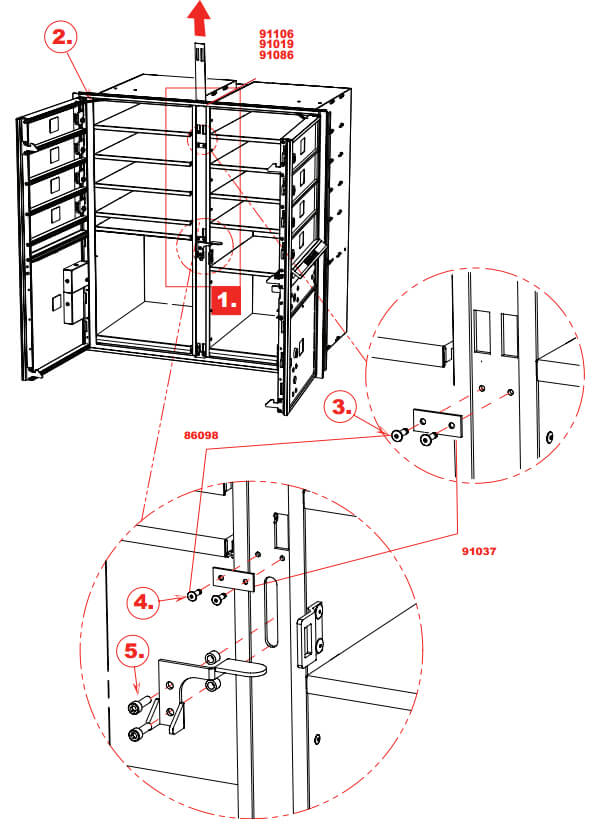 2.

91106
91019
91086

1.

3.

86098

91037

4.

5.