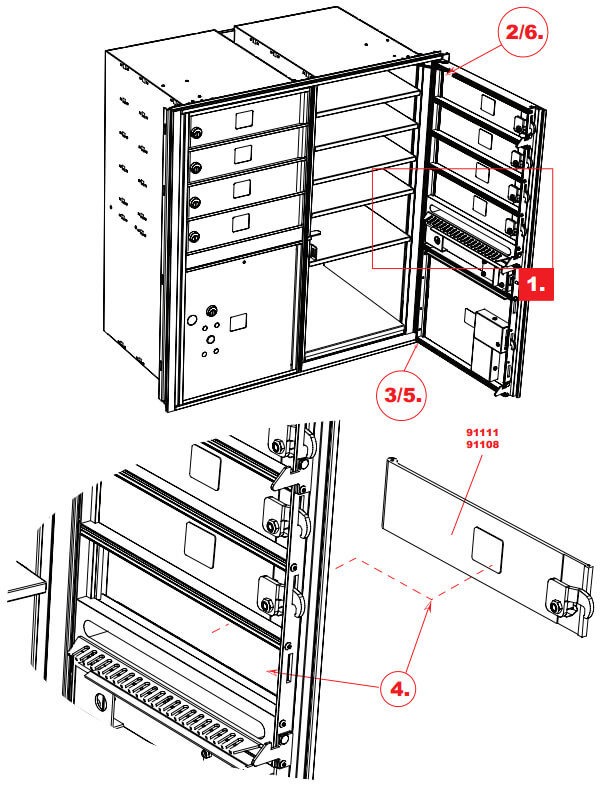 2/6.

1.

3/5.

91111
91108

4.