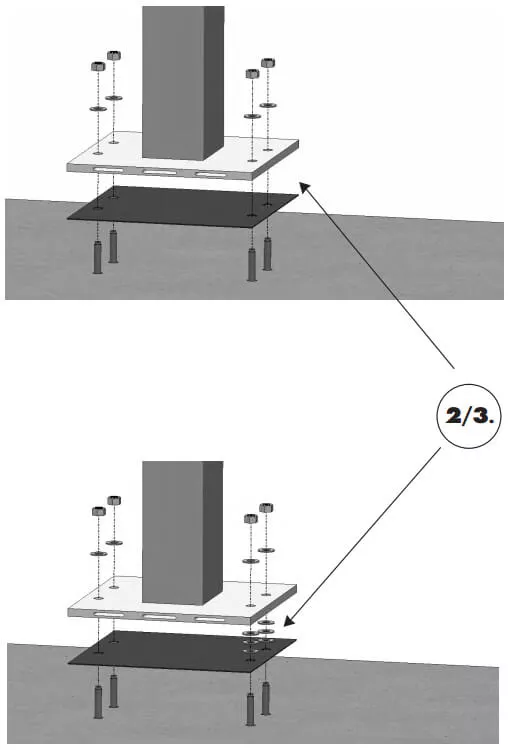 2/3.