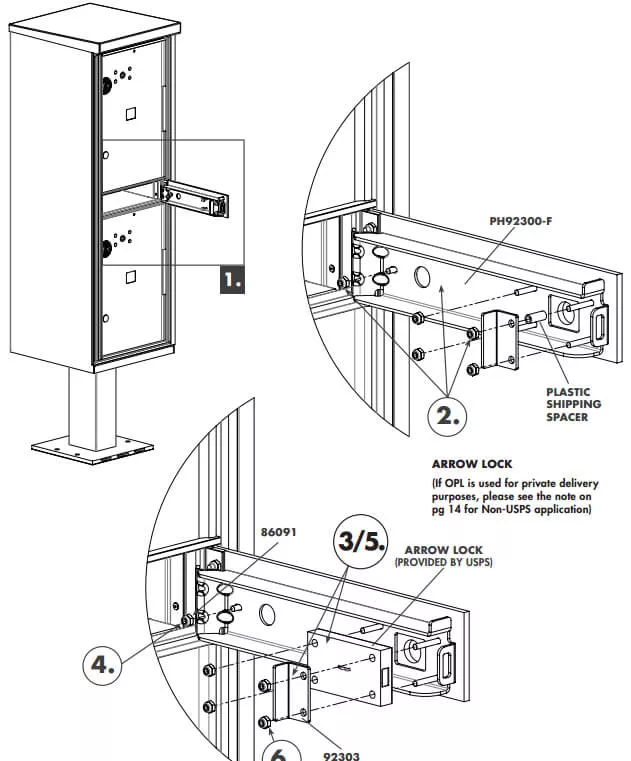 1.

PH92300-F

PLASTIC SHIPPING SPACER

2.

ARROW LOCK

(If OPL is used for private delivery purposes, please see the note on pg 14 for Non-USPS application)

86091

3/5.

ARROW LOCK (PROVIDED BY USPS)

4.

6.

92303