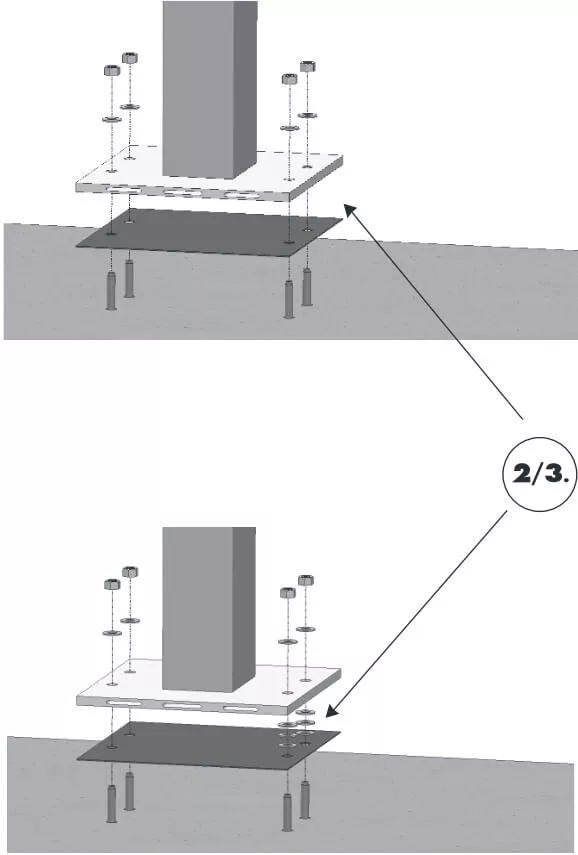 2/3.