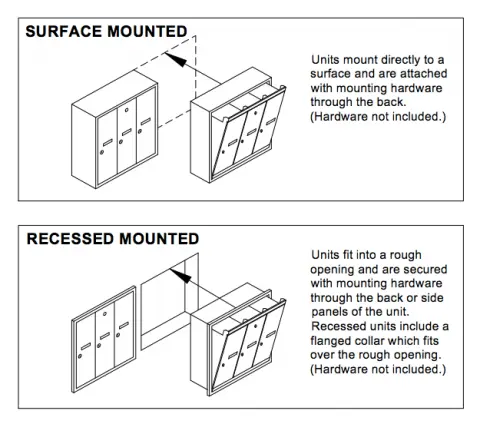 SURFACE MOUNTED

Units mount directly to a surface and are attached with mounting hardware through the back. (Hardware not included.)

RECESSED MOUNTED

Units fit into a rough opening and are secured with mounting hardware through the back or side panels of the unit. Recessed units include a flanged collar which fits over the rough opening. (Hardware not included.)