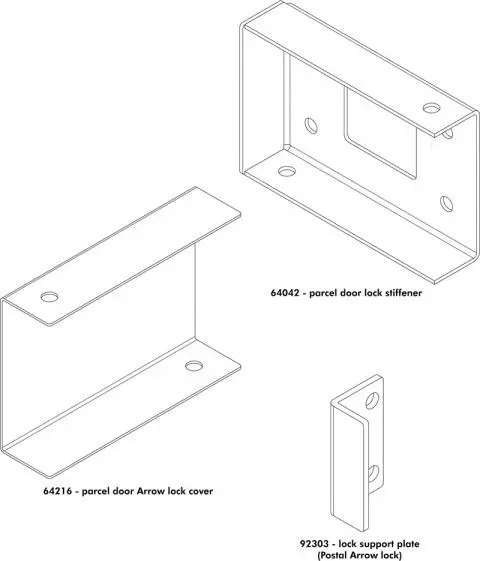 64042 - parcel door lock stiffener

64216 - parcel door Arrow lock cover

92303 - lock support plate
(Postal Arrow lock)