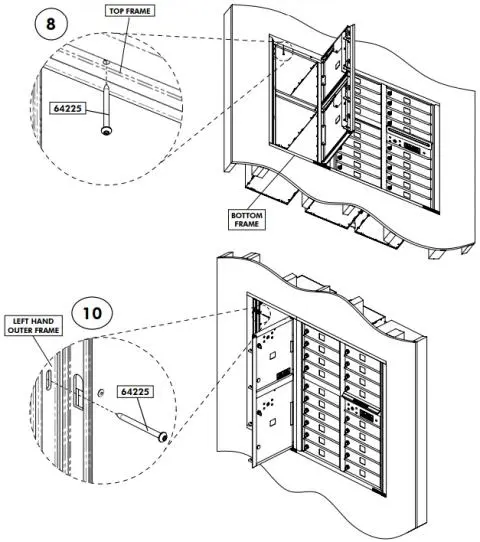 8

TOP FRAME

64225

BOTTOM FRAME

10

LEFT HAND OUTER FRAME

64225